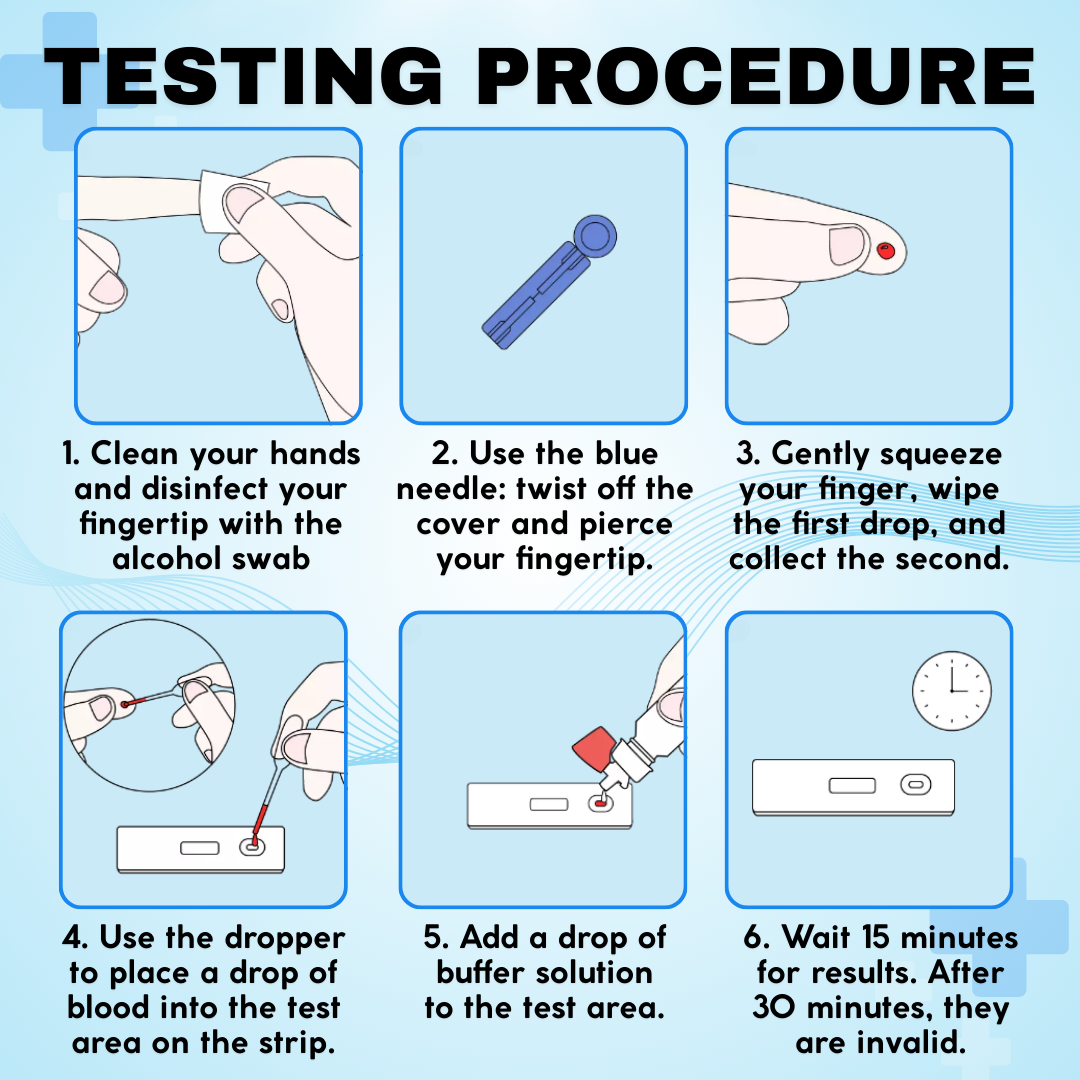 TESTING PROCEDURE

1. Clean your hands and disinfect your fingertip with the alcohol swab

2. Use the blue needle: twist off the cover and pierce your fingertip.

3. Gently squeeze your finger, wipe the first drop, and collect the second.

4. Use the dropper to place a drop of blood into the test area on the strip.

5. Add a drop of buffer solution to the test area.

6. Wait 15 minutes for results. After 30 minutes, they are invalid.